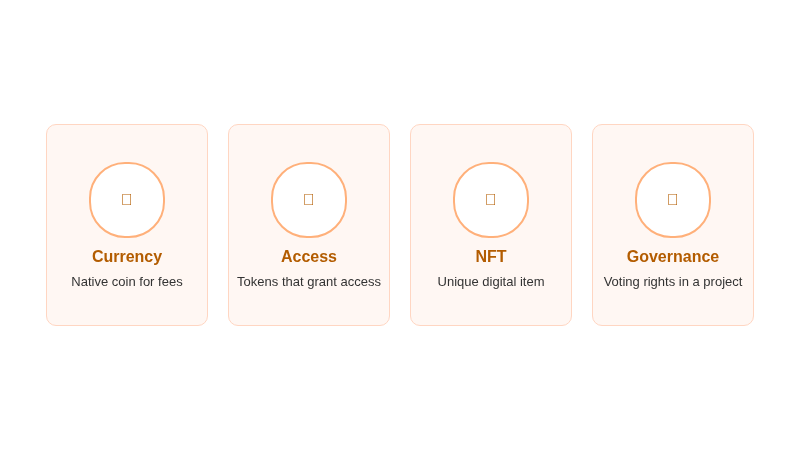 Currency

Native coin for fees

Access

Tokens that grant access

NFT

Unique digital item

Governance

Voting rights in a project